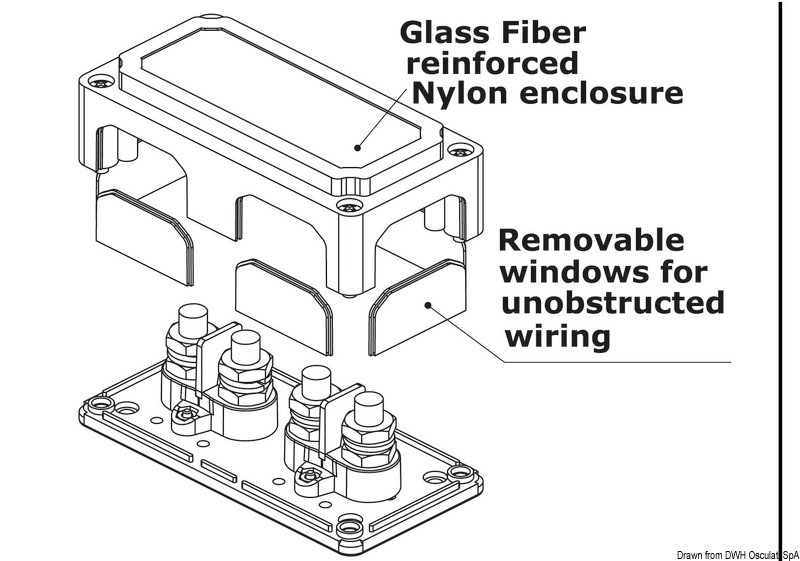 Glass Fiber reinforced Nylon enclosure

Removable windows for unobstructed wiring

Drawn from DWH Osculati SpA