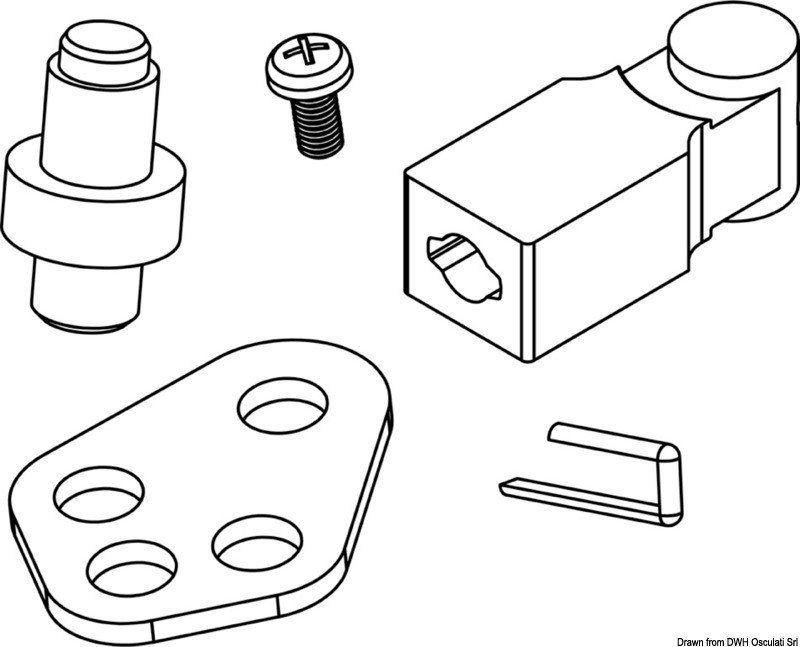 Drawn from DWH Osculati Srl