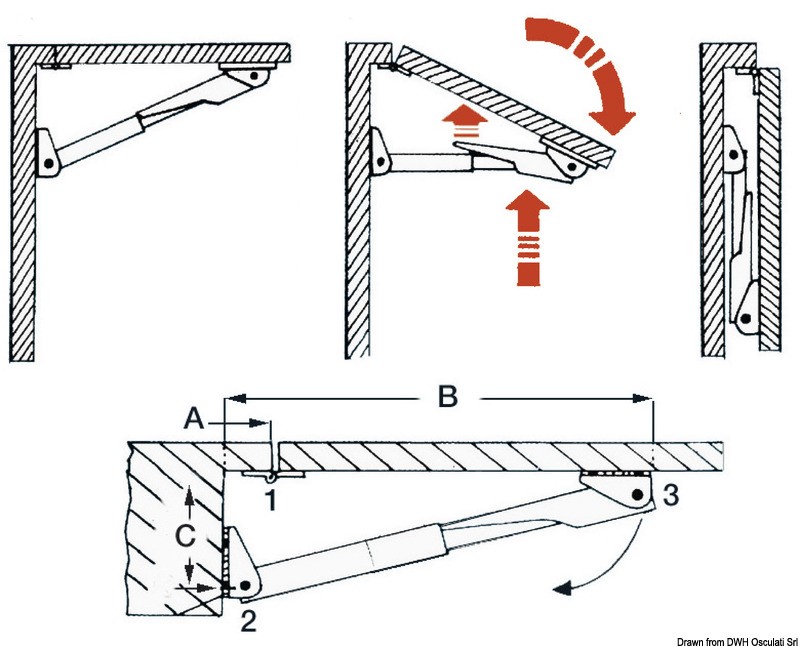 B
A
1
3
C
2
Drawn from DWH Osculati Srl