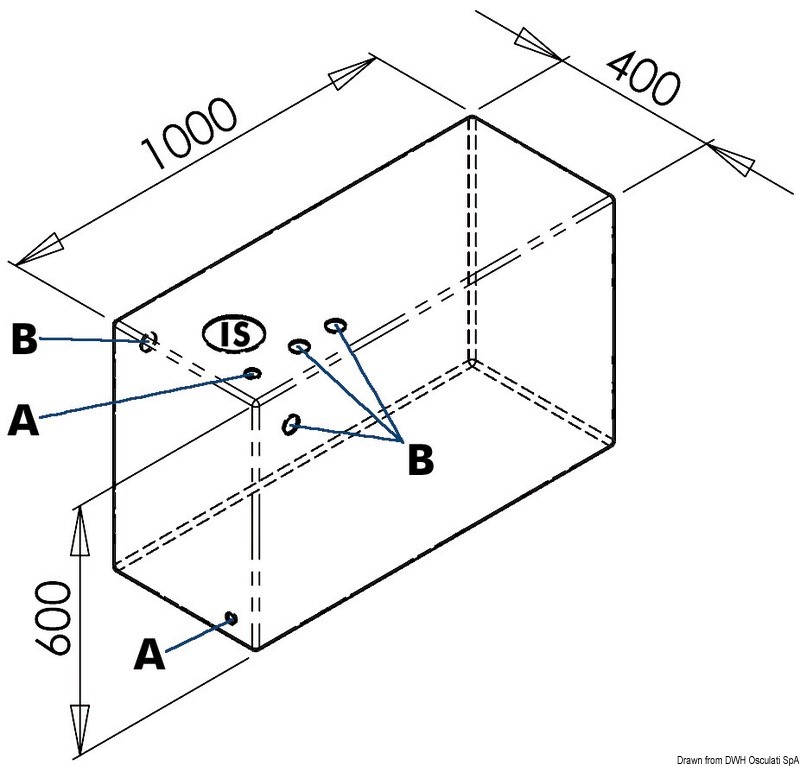 1000

400

B

IS

A

B

600

A

Drawn from DWH Osculati SpA