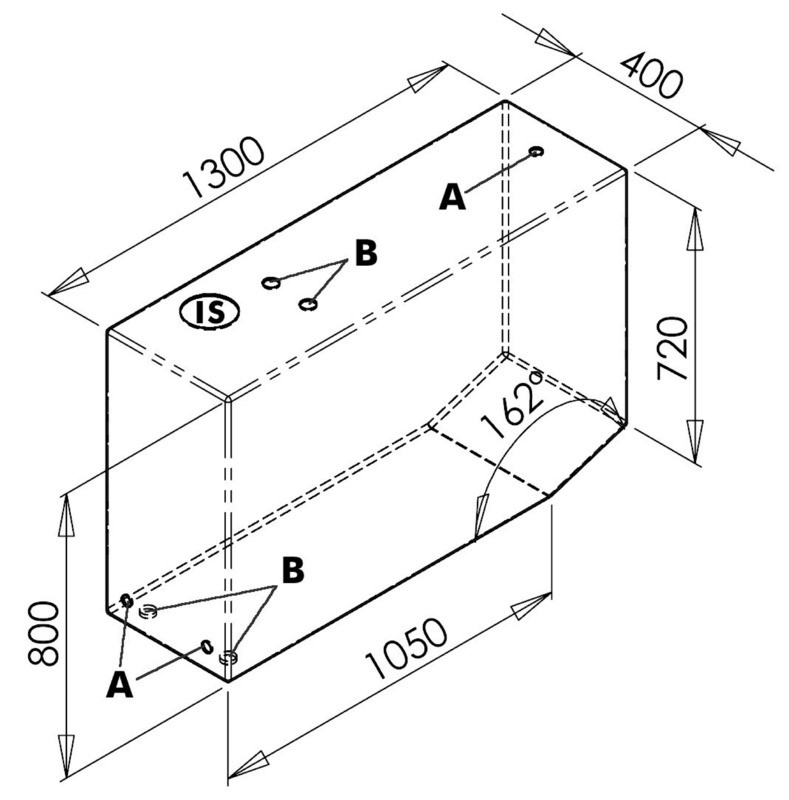 400
1300
A
B
IS
720
162°
B
800
A
1050